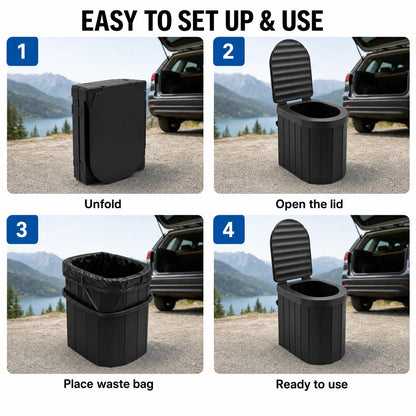 EASY TO SET UP & USE

1

Unfold

2

Open the lid

3

Place waste bag

4

Ready to use